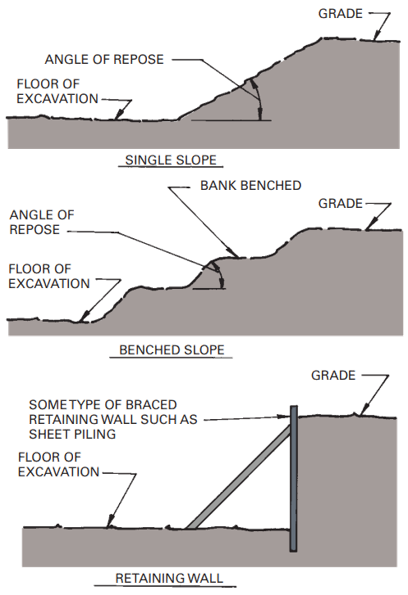 GRADE

ANGLE OF REPOSE

FLOOR OF EXCAVATION

SINGLE SLOPE

BANK BENCHED

GRADE

ANGLE OF REPOSE

FLOOR OF EXCAVATION

BENCHED SLOPE

GRADE

SOME TYPE OF BRACED RETAINING WALL SUCH AS SHEET PILING

FLOOR OF EXCAVATION

RETAINING WALL