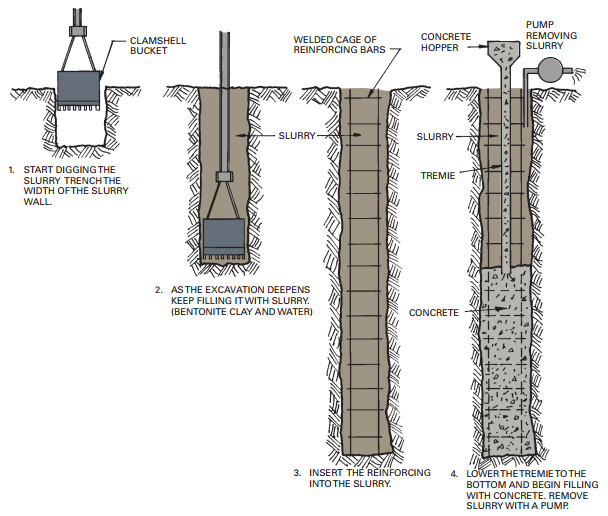 CLAMSHELL BUCKET

1. START DIGGING THE SLURRY TRENCH THE WIDTH OF THE SLURRY WALL.

SLURRY

2. AS THE EXCAVATION DEEPENS KEEP FILLING IT WITH SLURRY. (BENTONITE CLAY AND WATER)

WELDED CAGE OF REINFORCING BARS

3. INSERT THE REINFORCING INTO THE SLURRY.

CONCRETE HOPPER

PUMP REMOVING SLURRY

SLURRY

TREMIE

CONCRETE

4. LOWER THE TREMIE TO THE BOTTOM AND BEGIN FILLING WITH CONCRETE. REMOVE SLURRY WITH A PUMP.