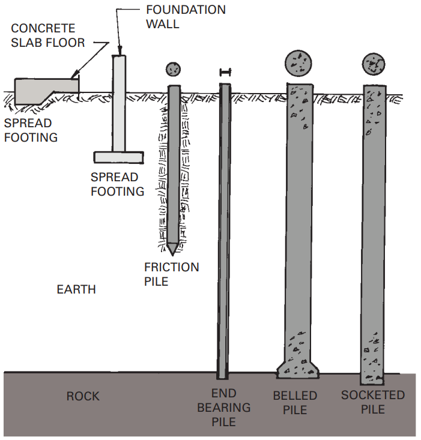 FOUNDATION WALL

CONCRETE SLAB FLOOR

SPREAD FOOTING

SPREAD FOOTING

FRICTION PILE

EARTH

ROCK

END BEARING PILE

BELLED PILE

SOCKETED PILE