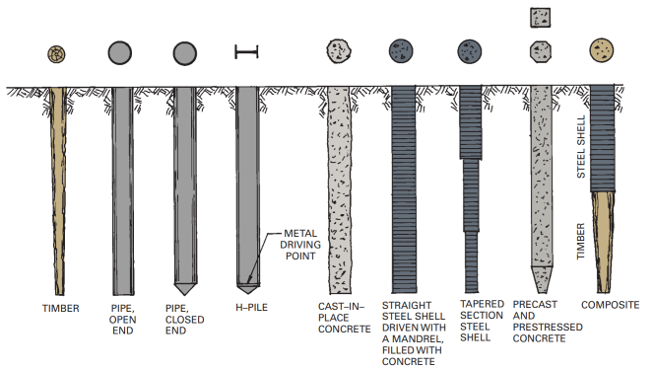 METAL DRIVING POINT

STEEL SHELL

TIMBER

TIMBER

PIPE, OPEN END

PIPE, CLOSED END

H–PILE

CAST–IN–PLACE CONCRETE

STRAIGHT STEEL SHELL DRIVEN WITH A MANDREL, FILLED WITH CONCRETE

TAPERED SECTION STEEL SHELL

PRECAST AND PRESTRESSED CONCRETE

COMPOSITE